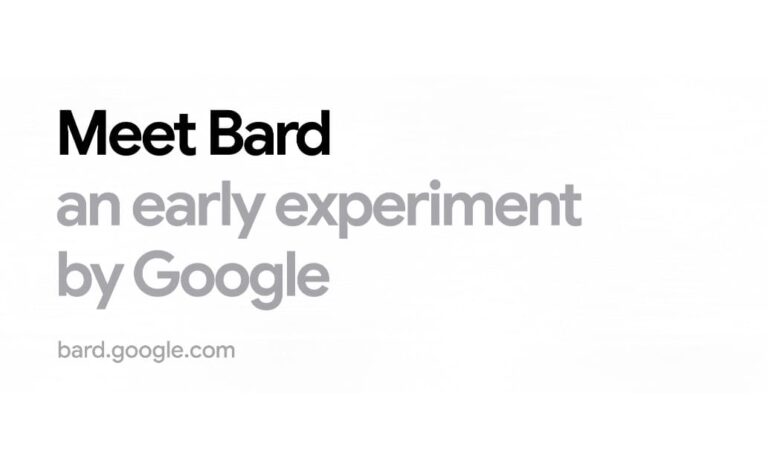 Meet Bard
an early experiment by Google

bard.google.com